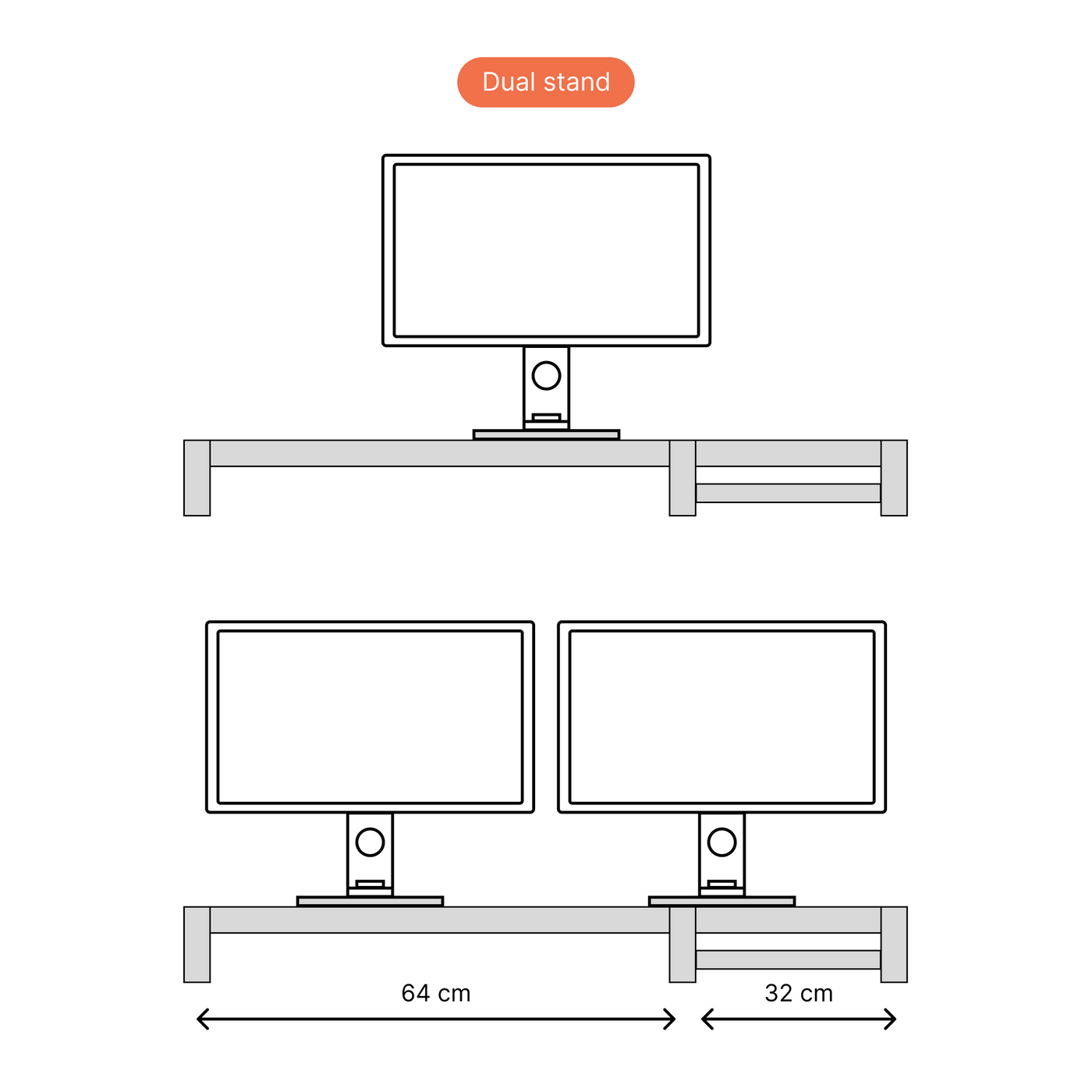 Dual stand

64 cm

32 cm