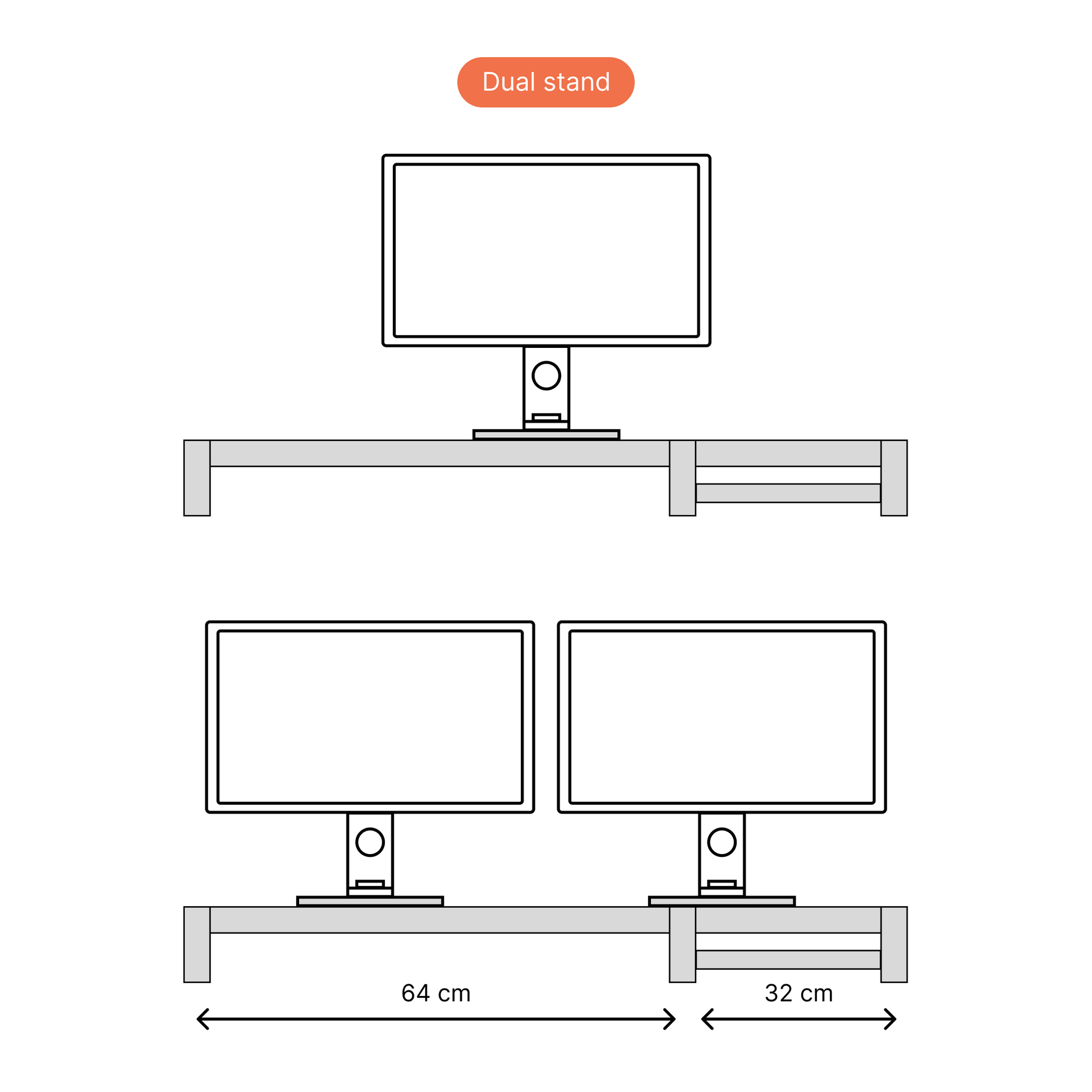 Dual stand

64 cm

32 cm